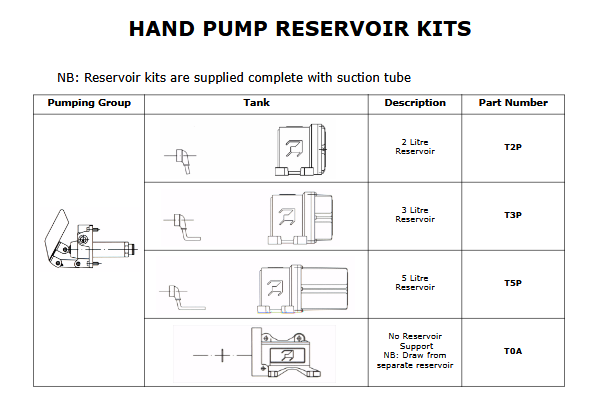 HAND PUMP RESERVOIR KITS

NB: Reservoir kits are supplied complete with suction tube

| Pumping Group | Tank | Description | Part Number |
|---|---|---|---|
| | | 2 Litre Reservoir | T2P |
| | | 3 Litre Reservoir | T3P |
| | | 5 Litre Reservoir | T5P |
| | | No Reservoir Support NB: Draw from separate reservoir | T0A |